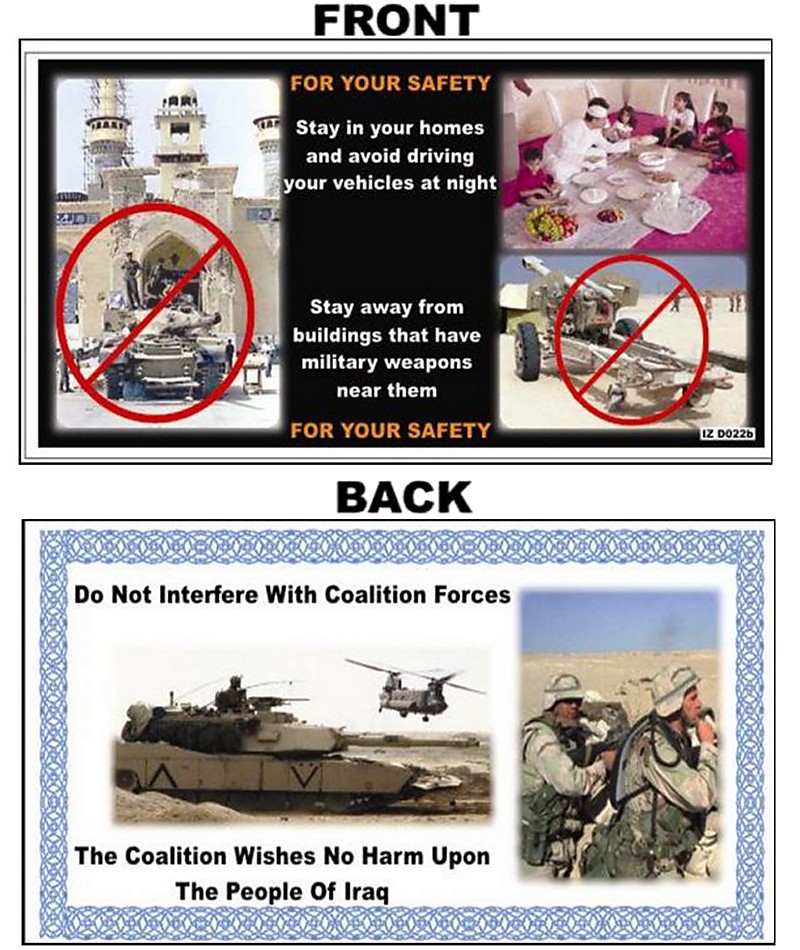 FRONT

FOR YOUR SAFETY

Stay in your homes and avoid driving your vehicles at night

Stay away from buildings that have military weapons near them

FOR YOUR SAFETY

IZ D022b

BACK

Do Not Interfere With Coalition Forces

The Coalition Wishes No Harm Upon The People Of Iraq