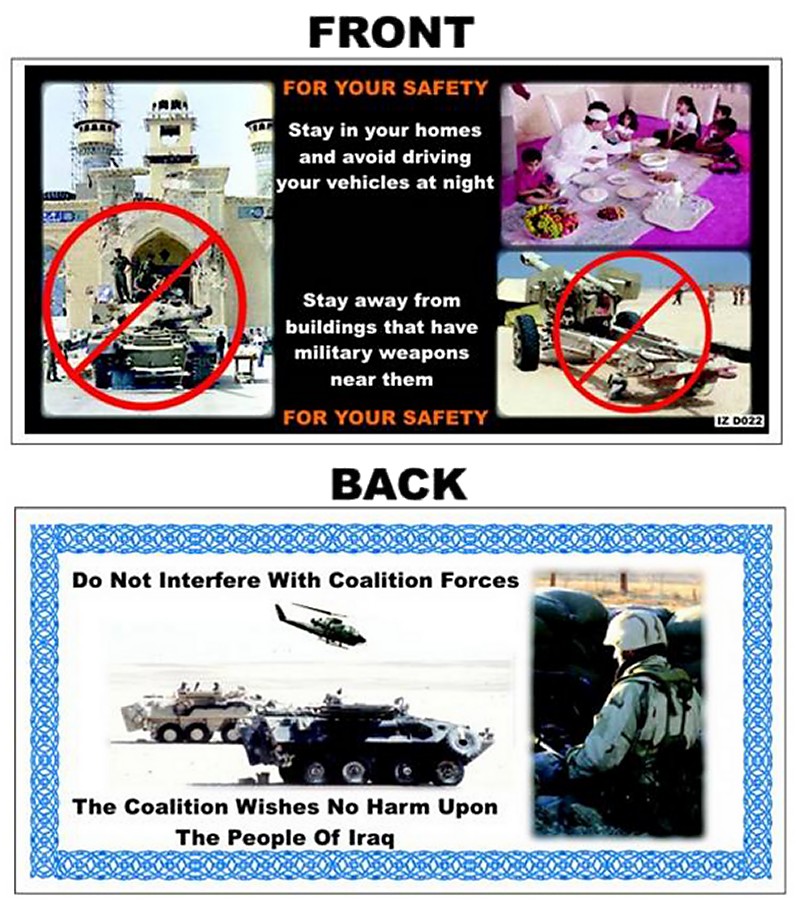 FRONT

FOR YOUR SAFETY

Stay in your homes and avoid driving your vehicles at night

Stay away from buildings that have military weapons near them

FOR YOUR SAFETY

IZ D022

BACK

Do Not Interfere With Coalition Forces

The Coalition Wishes No Harm Upon The People Of Iraq